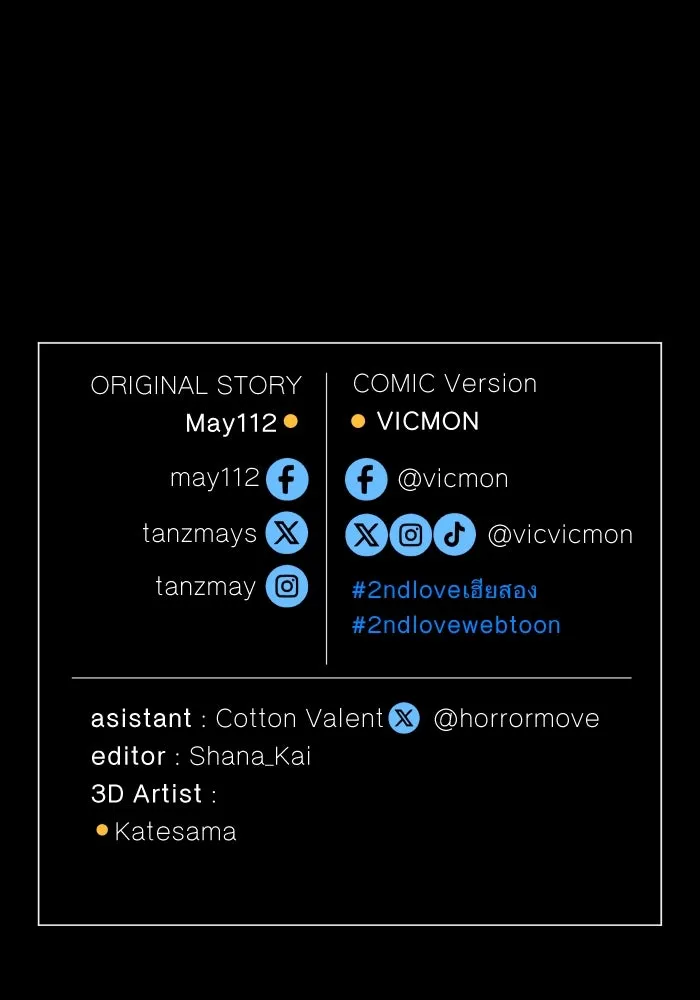 ORIGINAL STORY
May112 •

may112

tanzmays

tanzmay

COMIC Version
• VICMON

@vicmon

@vicvicmon

#2ndloveเฮียสอง
#2ndlovewebtoon

asistant : Cotton Valent @horrormove
editor : Shana_Kai
3D Artist :
• Katesama