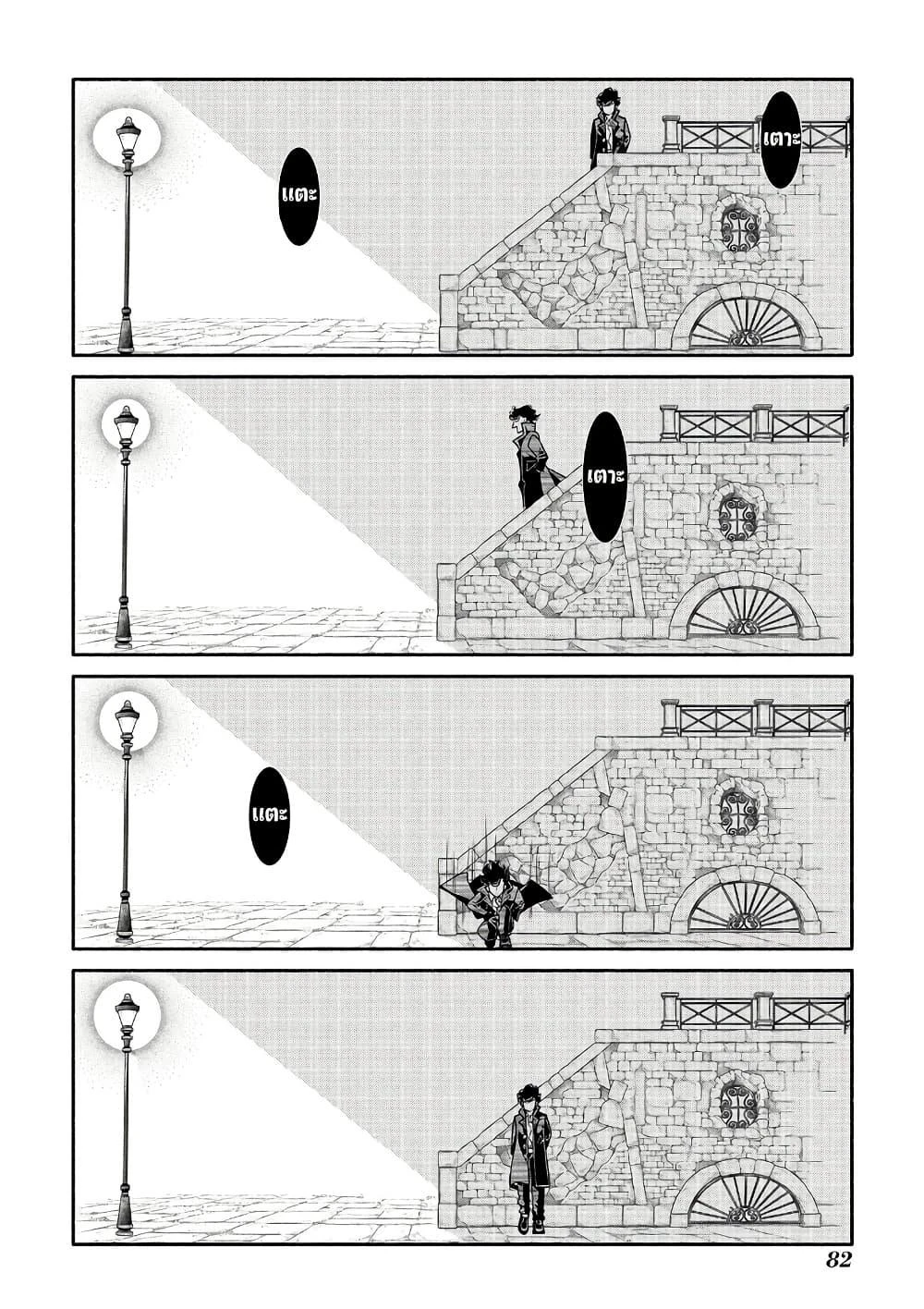 แตะ

เตาะ

เตาะ

แตะ

82