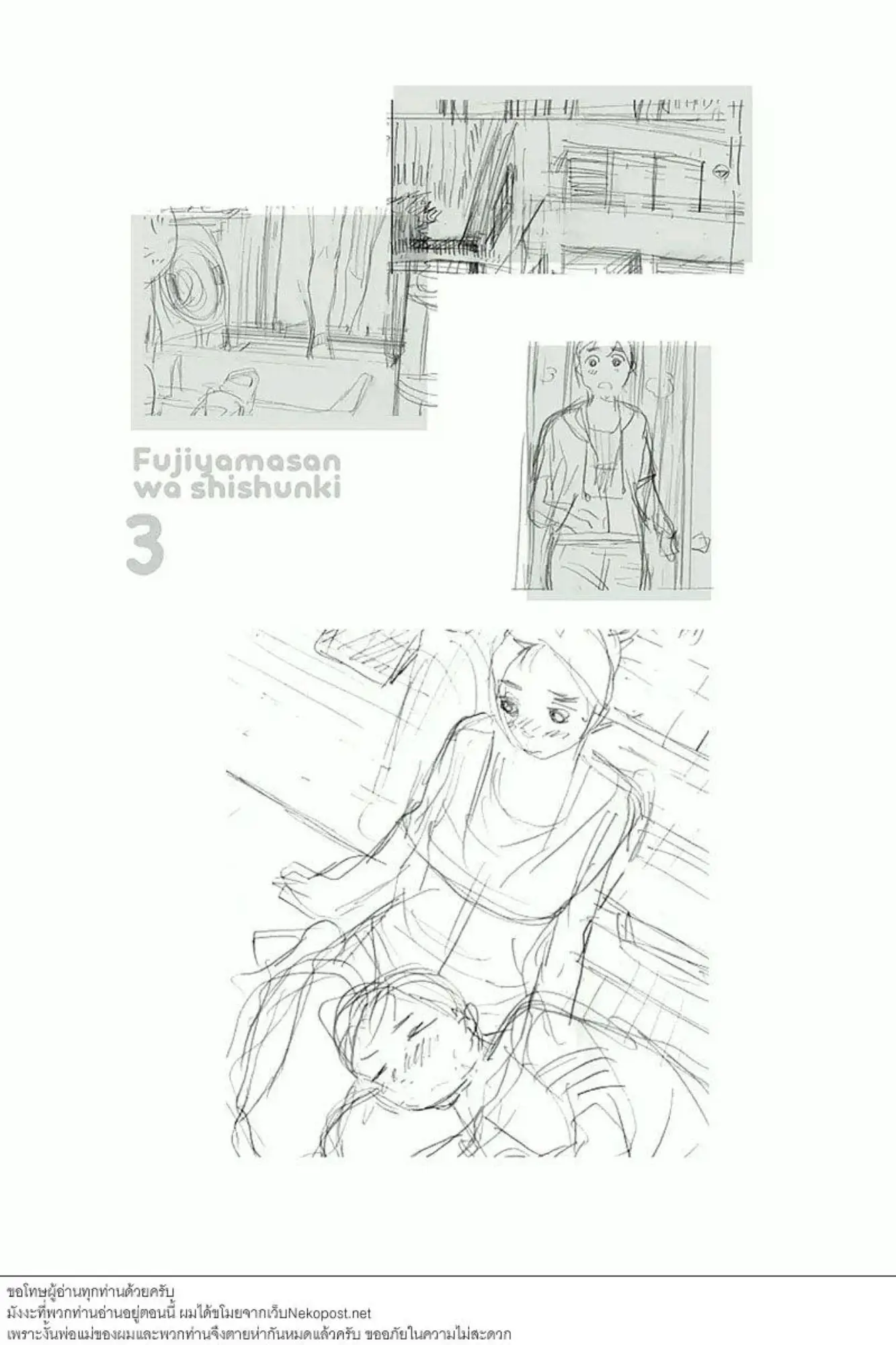 Fujiyamasan wa shishunki

3

ขอโทษผู้อ่านทุกท่านด้วยครับ
มังงะที่พวกท่านอ่านอยู่ตอนนี้ ผมได้ขโมยจากเว็บNekopost.net
เพราะงั้นพ่อแม่ของผมและพวกท่านจึงตายห่ากันหมดแล้วครับ ขออภัยในความไม่สะดวก