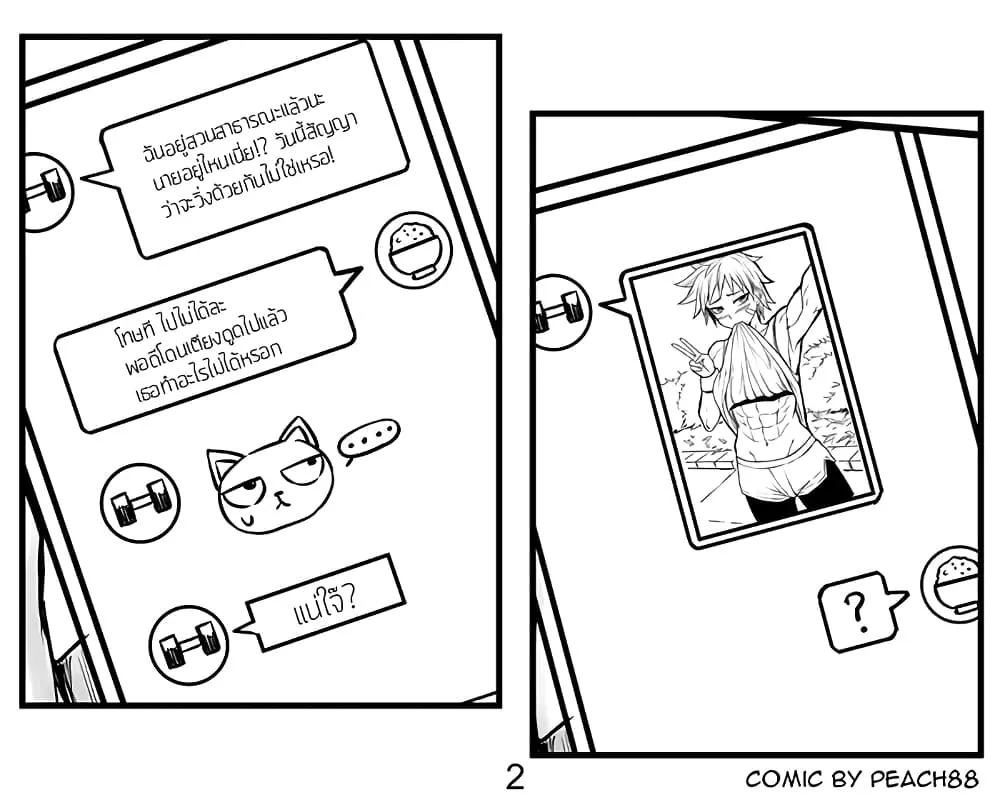 ฉันอยู่สวนสาธารณะแล้วนะ นายอยู่ไหนเนี่ย!? วันนี้สัญญาว่าจะวิ่งด้วยกันไม่ใช่เหรอ!

โทษที ไปไม่ได้ละ พอดีโดนเตียงดูดไปแล้ว เธอทำอะไรไม่ได้หรอก

...

แน่ใจ๊?

?

2

COMIC BY PEACH88